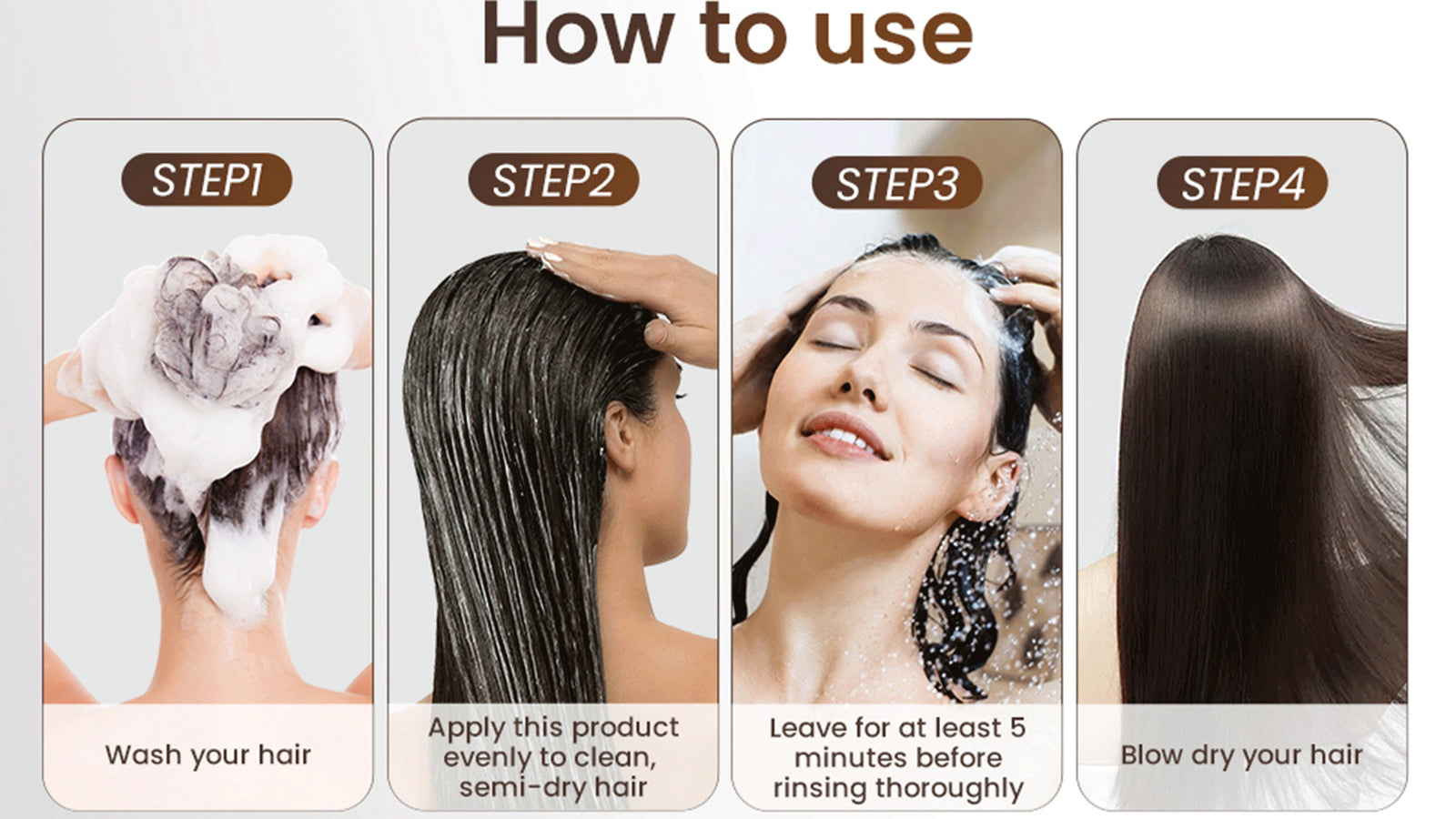 How to use

STEP1

Wash your hair

STEP2

Apply this product evenly to clean, semi-dry hair

STEP3

Leave for at least 5 minutes before rinsing thoroughly

STEP4

Blow dry your hair